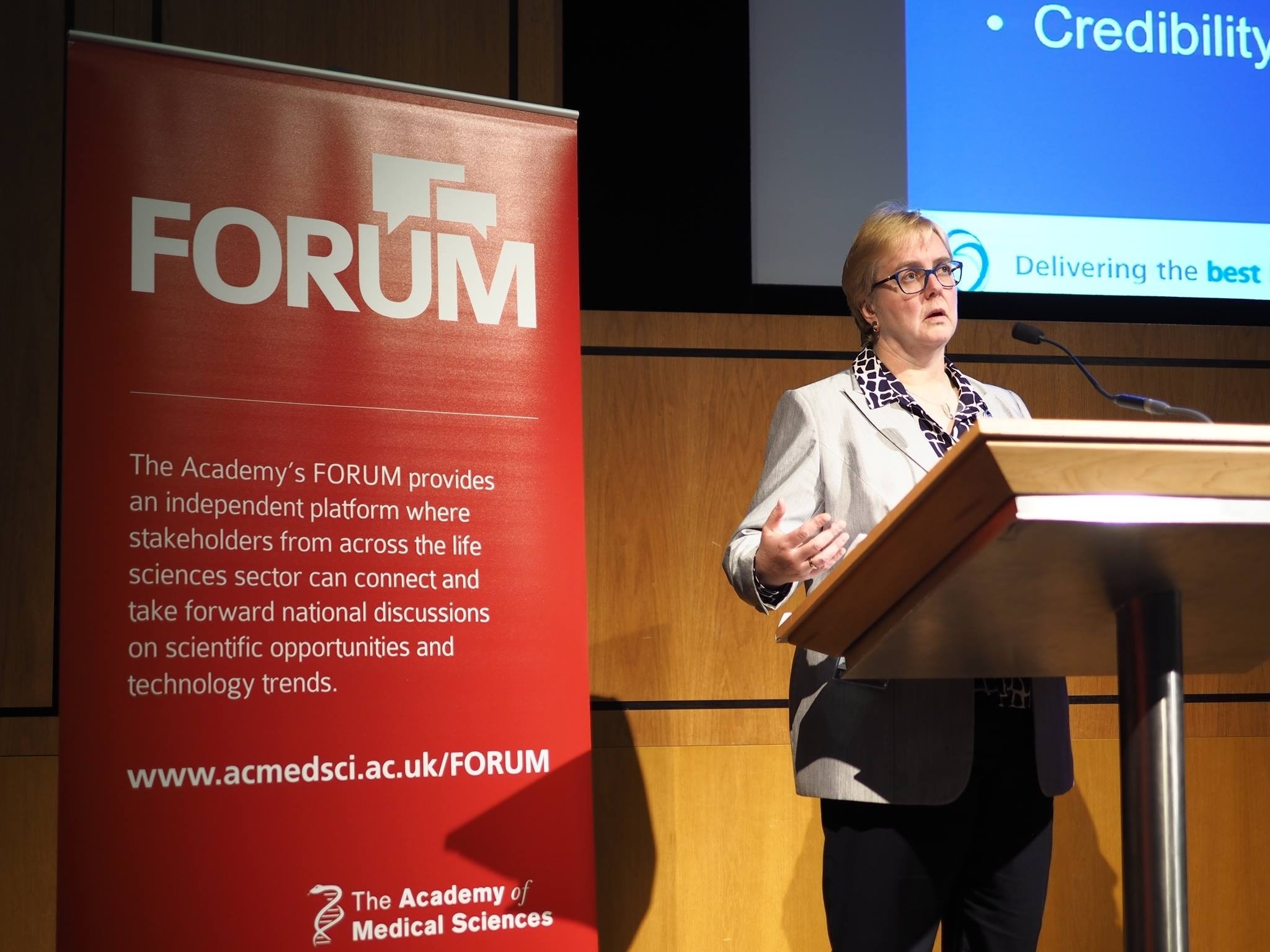 FORUM

The Academy's FORUM provides an independent platform where stakeholders from across the life sciences sector can connect and take forward national discussions on scientific opportunities and technology trends.

www.acmedsci.ac.uk/FORUM

The Academy of Medical Sciences

• Credibility

Delivering the best